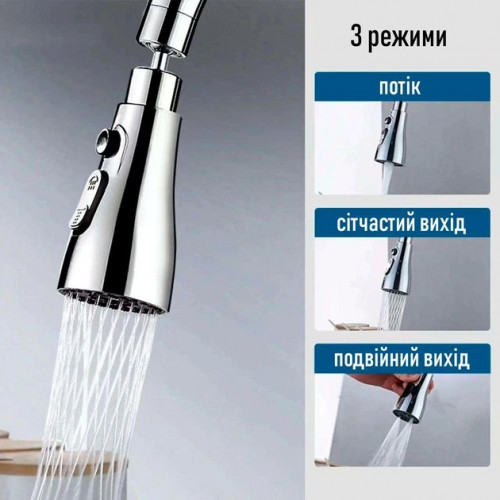 3 режими

потік

сітчастий вихід

подвійний вихід