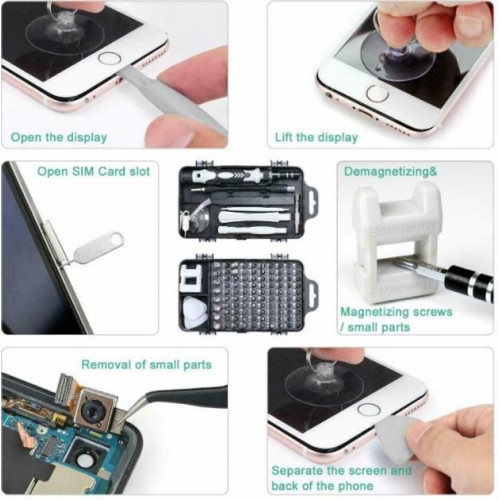 Open the display

Lift the display

Open SIM Card slot

Demagnetizing&

Magnetizing screws / small parts

Removal of small parts

Separate the screen and back of the phone